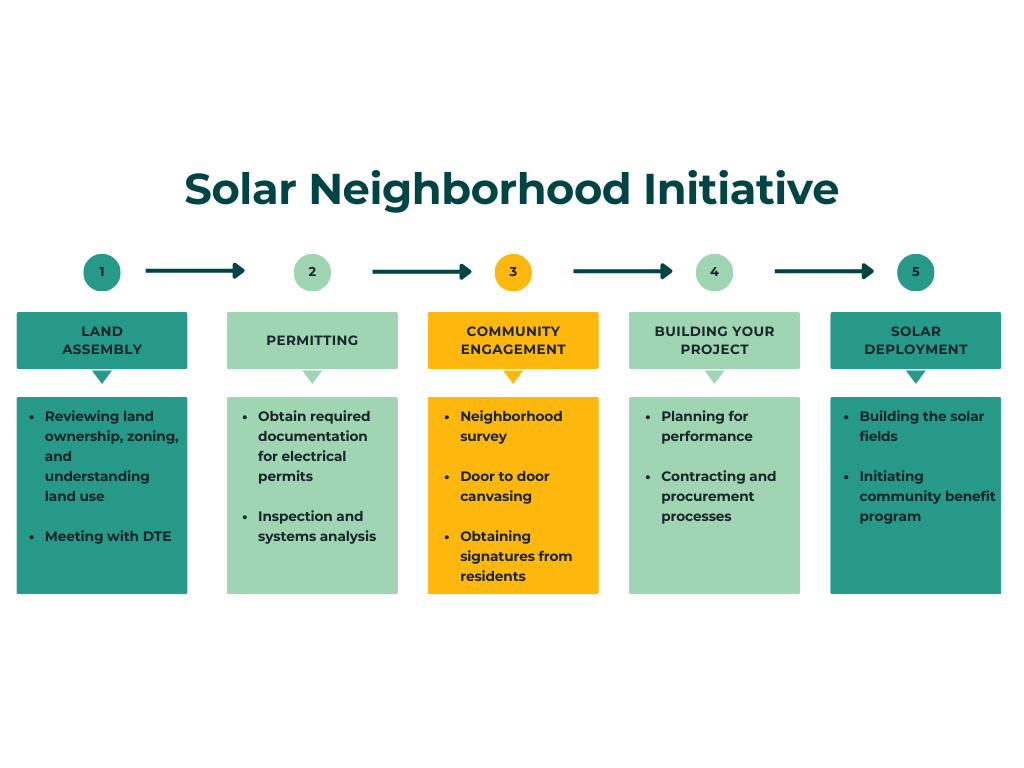 Solar Neighborhood Initiative

1

LAND ASSEMBLY

- Reviewing land ownership, zoning, and understanding land use
- Meeting with DTE

2

PERMITTING

- Obtain required documentation for electrical permits
- Inspection and systems analysis

3

COMMUNITY ENGAGEMENT

- Neighborhood survey
- Door to door canvasing
- Obtaining signatures from residents

4

BUILDING YOUR PROJECT

- Planning for performance
- Contracting and procurement processes

5

SOLAR DEPLOYMENT

- Building the solar fields
- Initiating community benefit program